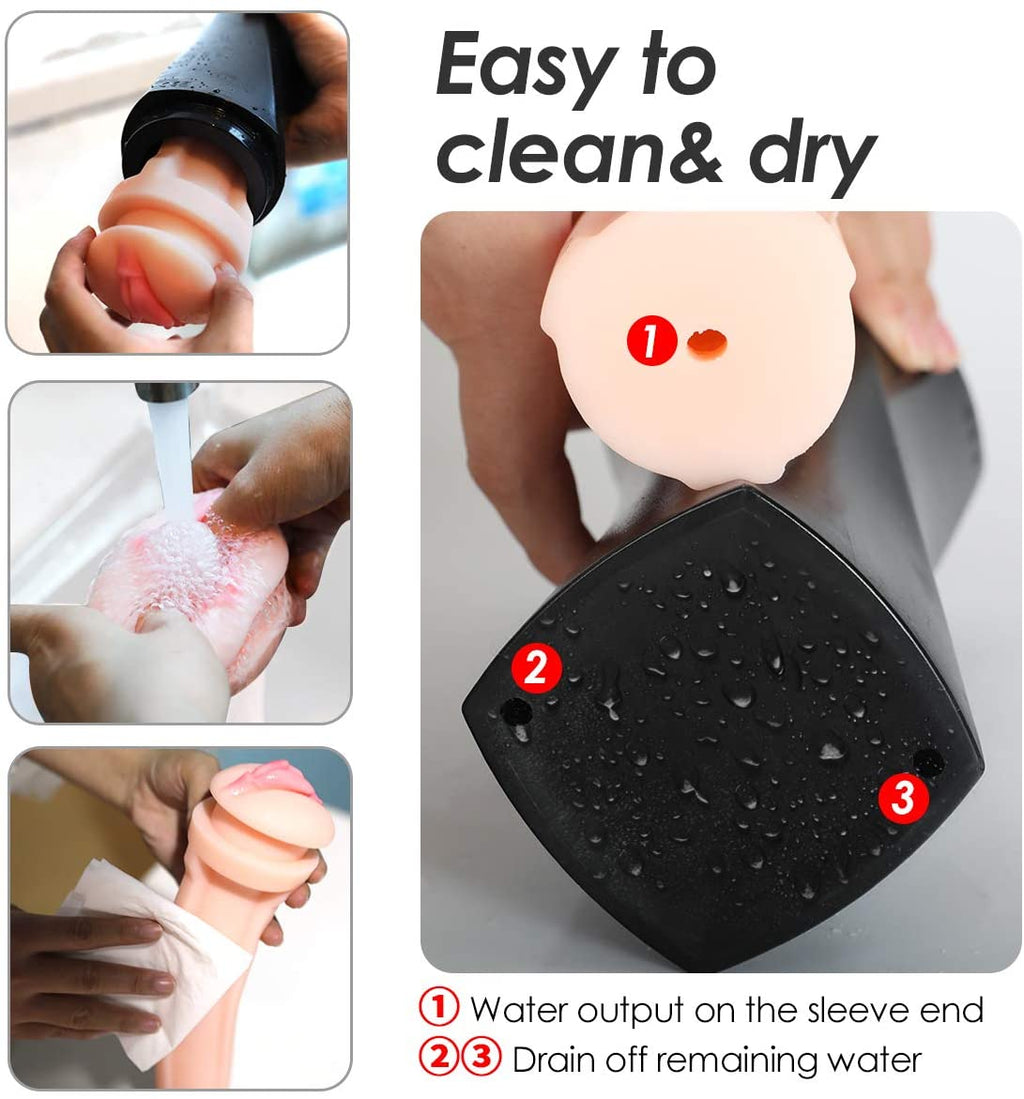 Easy to clean& dry

1

2

3

① Water output on the sleeve end
②③ Drain off remaining water